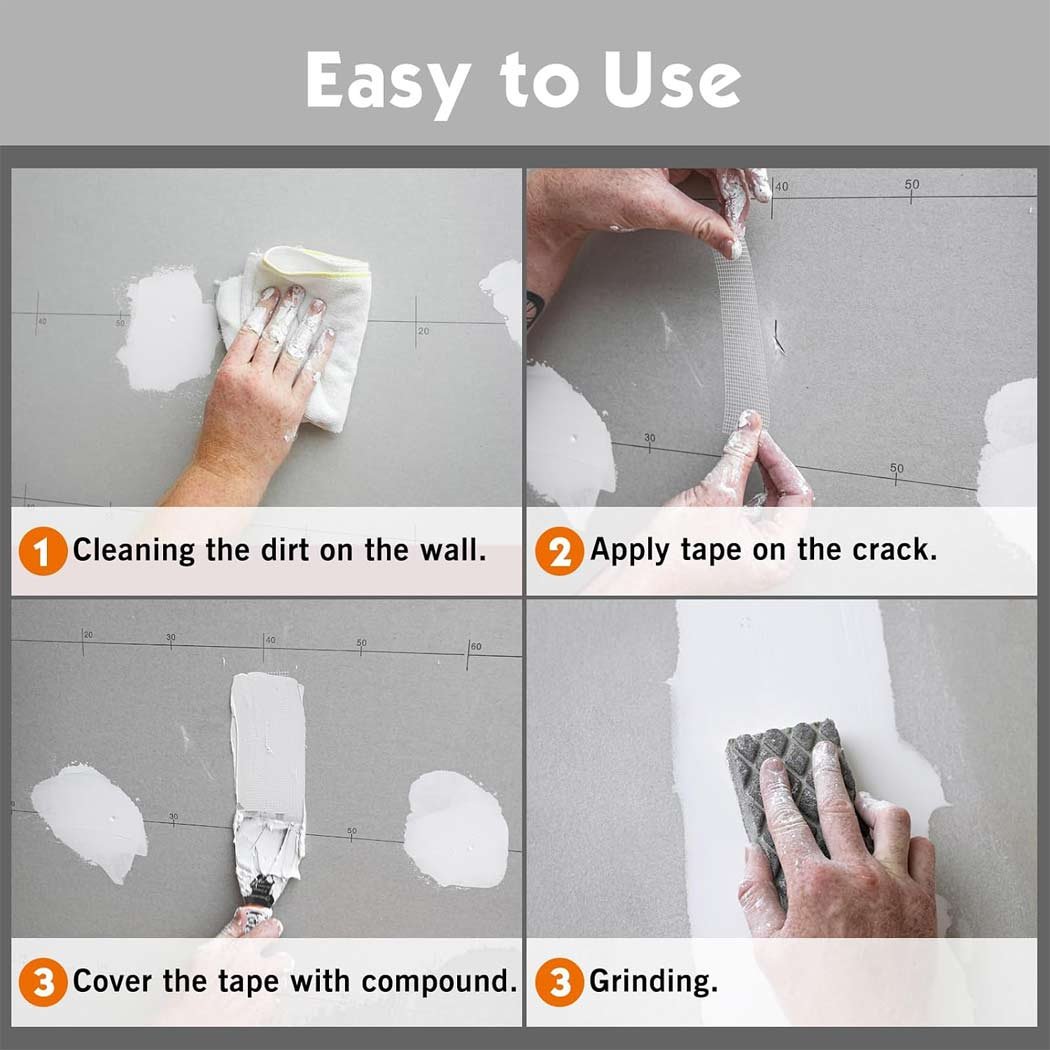 Easy to Use

40 50 20

1 Cleaning the dirt on the wall.

40 50 30 50

2 Apply tape on the crack.

20 30 40 50 60 30 50

3 Cover the tape with compound.

3 Grinding.