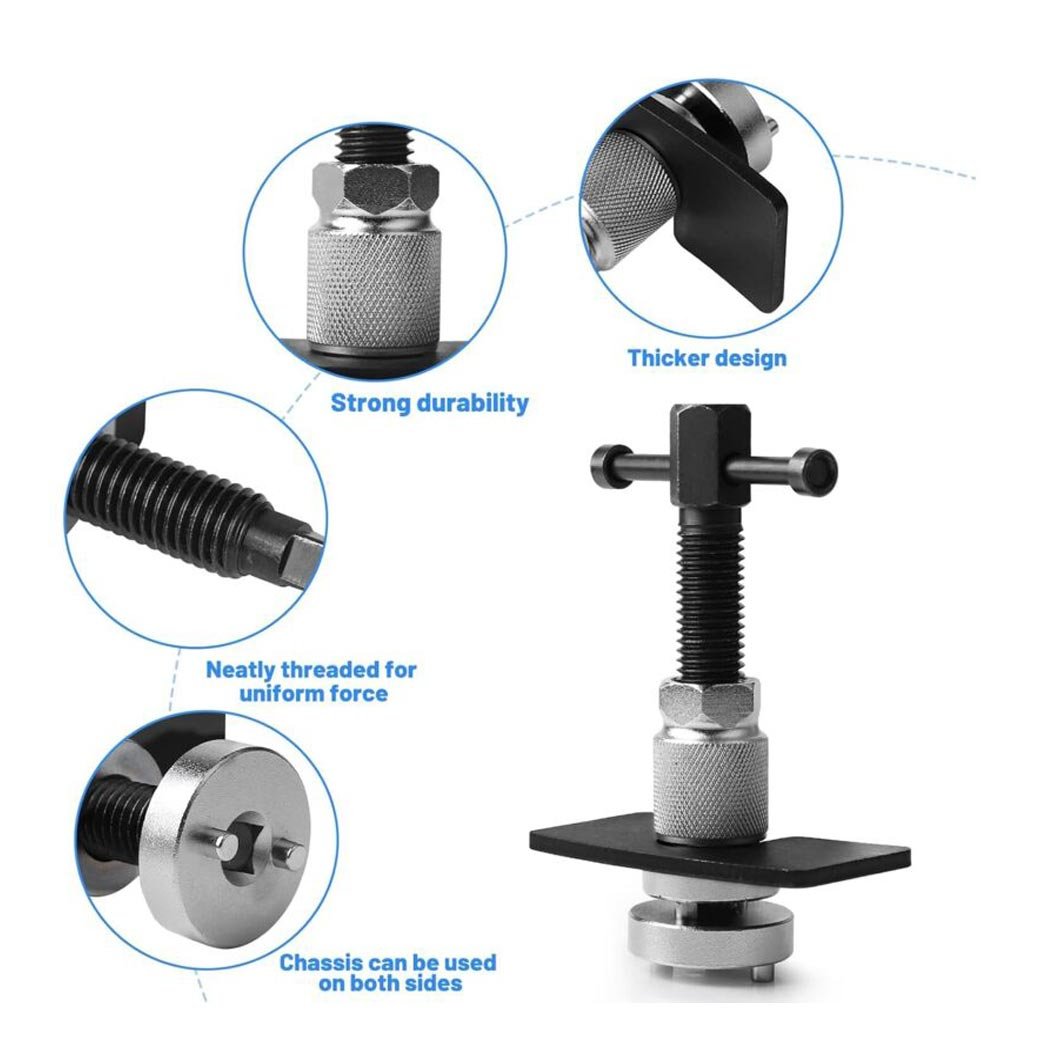 Thicker design

Strong durability

Neatly threaded for uniform force

Chassis can be used on both sides