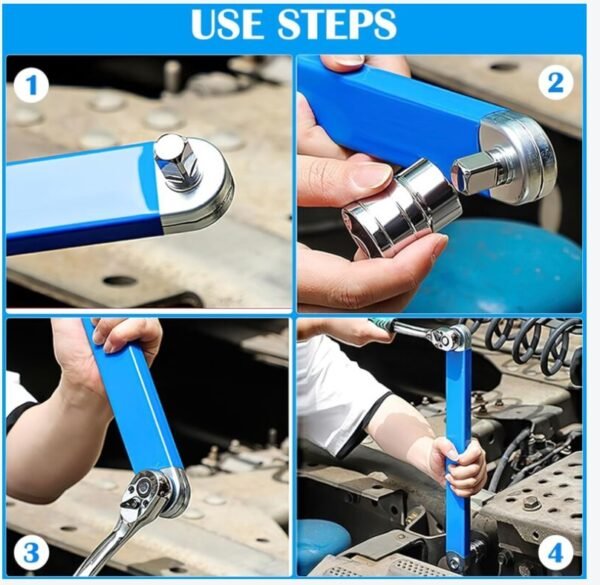 USE STEPS

1

2

3

4