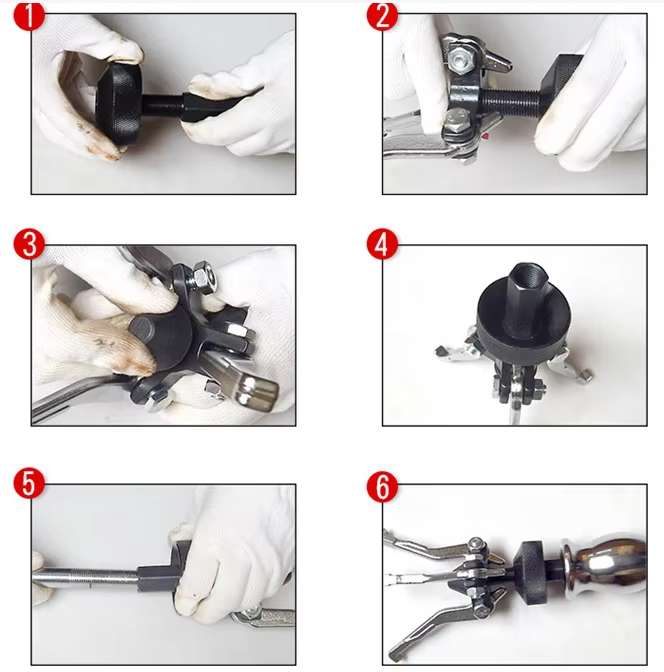 1
2
3
4
5
6